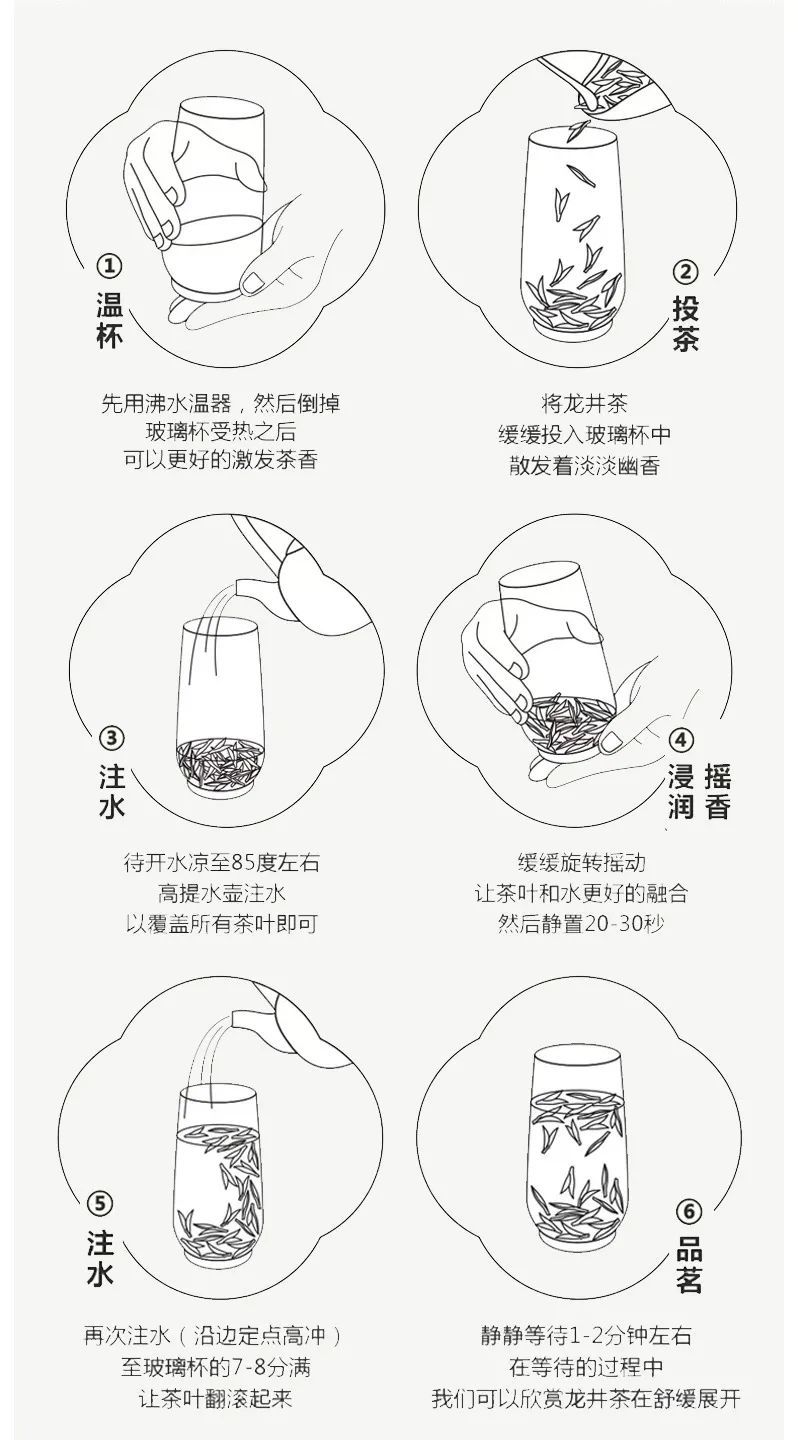 ①
温杯

先用沸水温器，然后倒掉
玻璃杯受热之后
可以更好的激发茶香

②
投茶

将龙井茶
缓缓投入玻璃杯中
散发着淡淡幽香

③
注水

待开水凉至85度左右
高提水壶注水
以覆盖所有茶叶即可

④
浸润
摇香

缓缓旋转摇动
让茶叶和水更好的融合
然后静置20-30秒

⑤
注水

再次注水（沿边定点高冲）
至玻璃杯的7-8分满
让茶叶翻滚起来

⑥
品茗

静静等待1-2分钟左右
在等待的过程中
我们可以欣赏龙井茶在舒缓展开